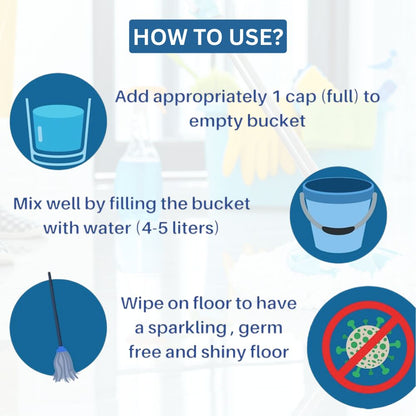 HOW TO USE?

Add appropriately 1 cap (full) to empty bucket

Mix well by filling the bucket with water (4-5 liters)

Wipe on floor to have a sparkling , germ free and shiny floor